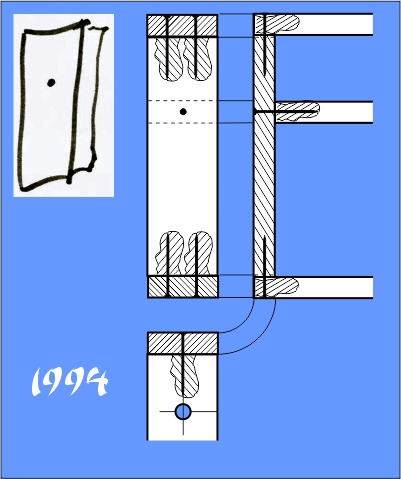 1994